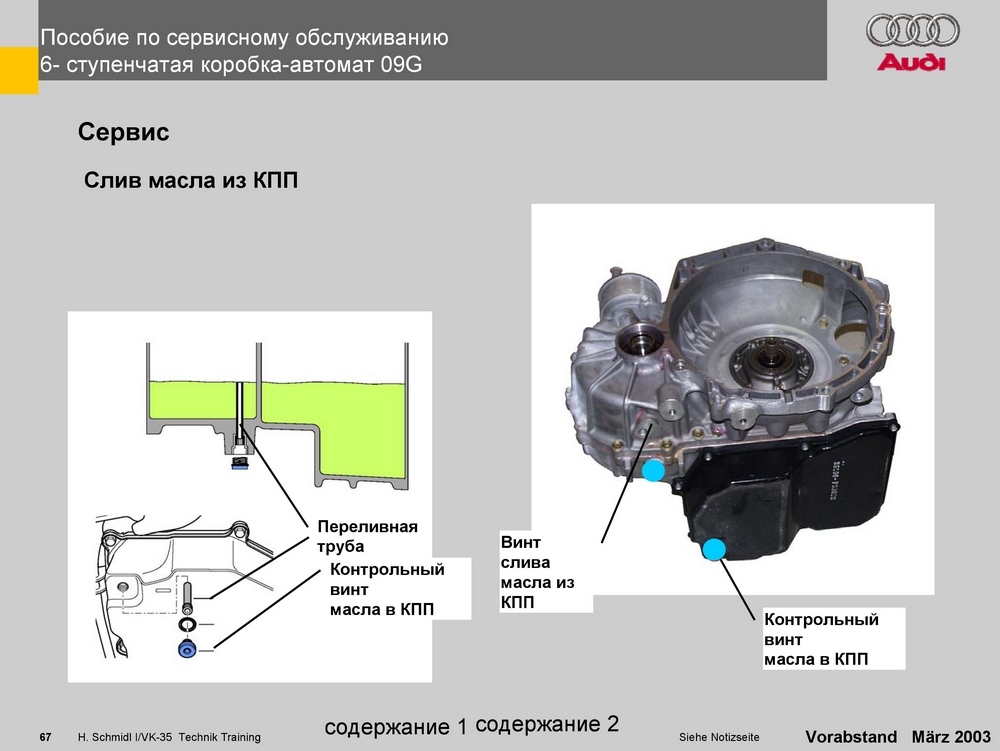 Пособие по сервисному обслуживанию
6- ступенчатая коробка-автомат 09G

Audi

Сервис

Слив масла из КПП

Переливная труба

Контрольный винт масла в КПП

Винт слива масла из КПП

Контрольный винт масла в КПП

67 H. Schmidl I/VK-35 Technik Training

содержание 1 содержание 2

Siehe Notizseite

Vorabstand März 2003